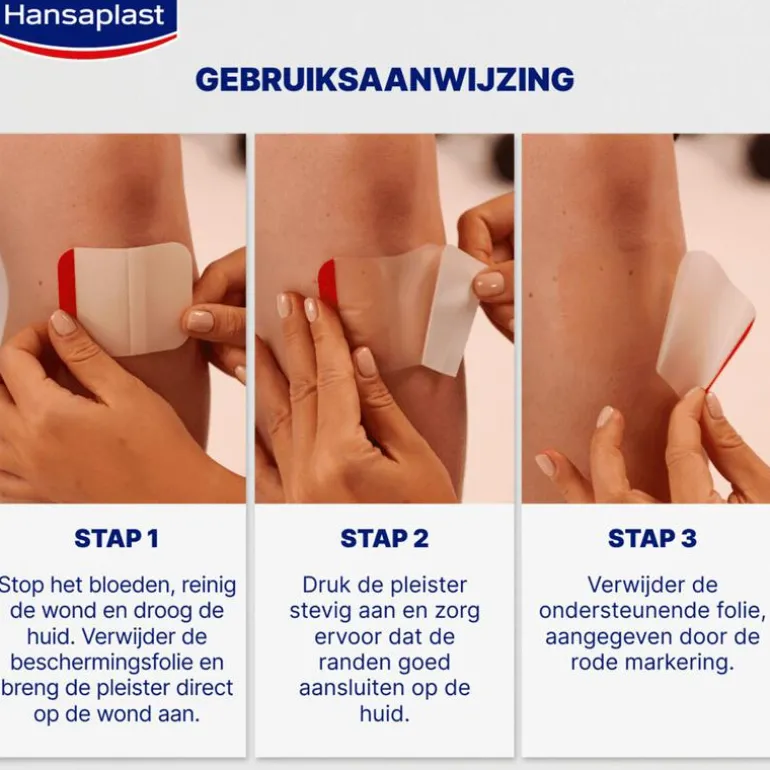 Hansaplast

GEBRUIKSAANWIJZING

STAP 1

Stop het bloeden, reinig de wond en droog de huid. Verwijder de beschermingsfolie en breng de pleister direct op de wond aan.

STAP 2

Druk de pleister stevig aan en zorg ervoor dat de randen goed aansluiten op de huid.

STAP 3

Verwijder de ondersteunende folie, aangegeven door de rode markering.