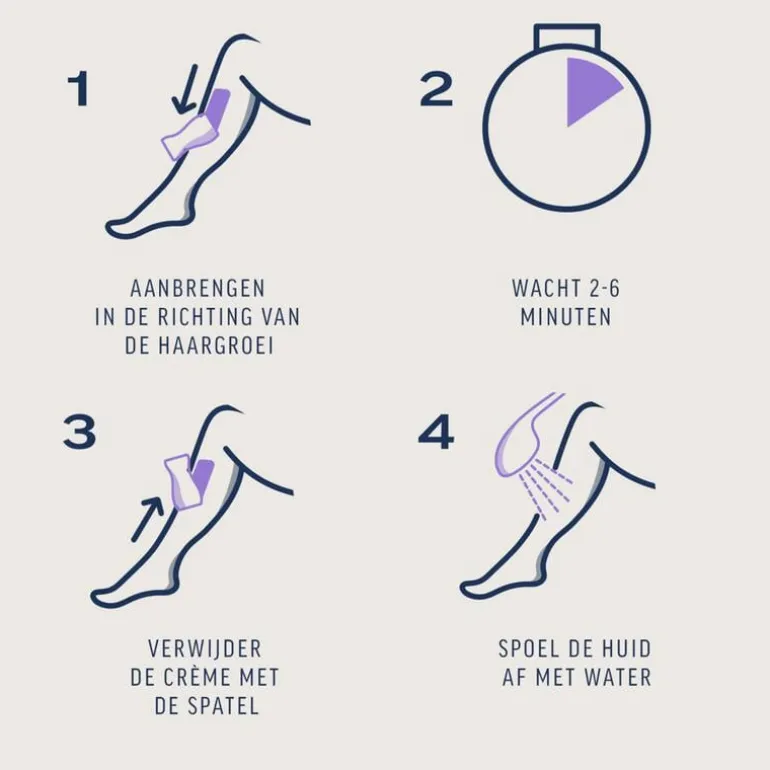 1

AANBRENGEN IN DE RICHTING VAN DE HAARGROEI

2

WACHT 2-6 MINUTEN

3

VERWIJDER DE CRÈME MET DE SPATEL

4

SPOEL DE HUID AF MET WATER